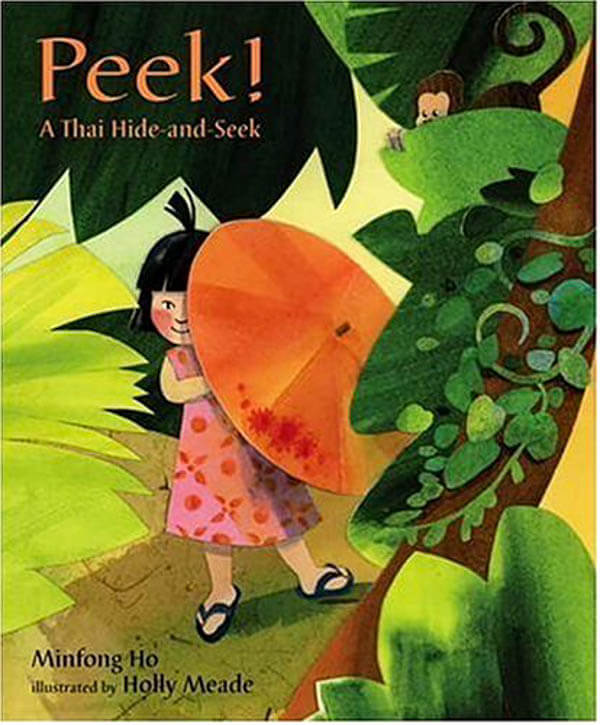 Peek!
A Thai Hide-and-Seek

Minfong Ho
illustrated by Holly Meade